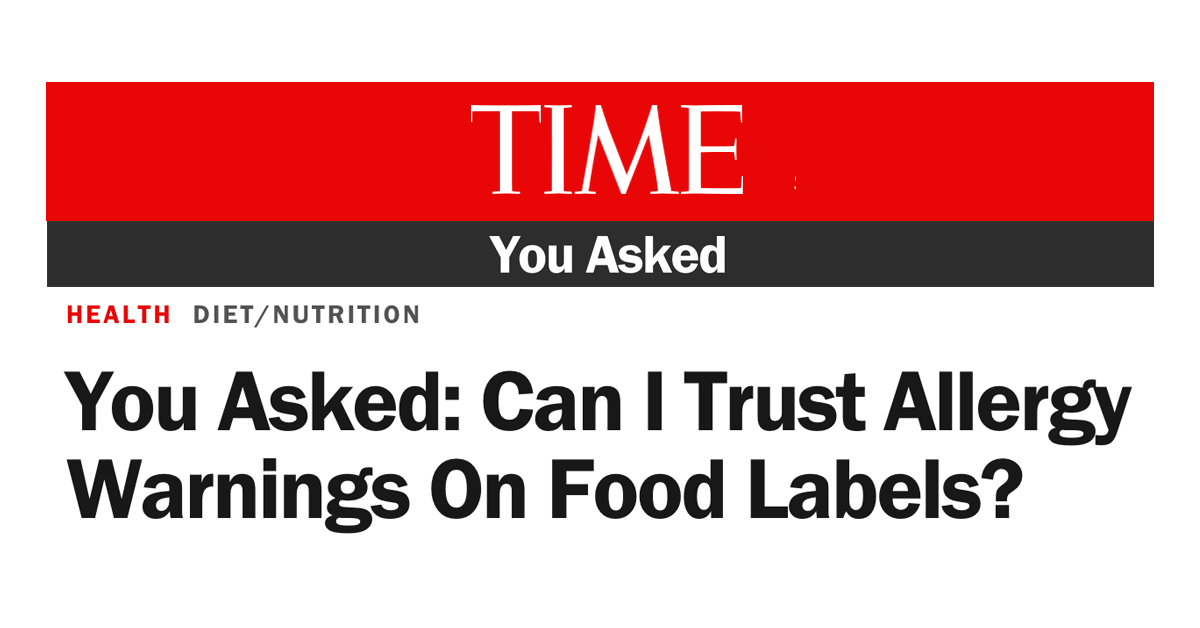 TIME

You Asked

HEALTH DIET/NUTRITION

You Asked: Can I Trust Allergy Warnings On Food Labels?