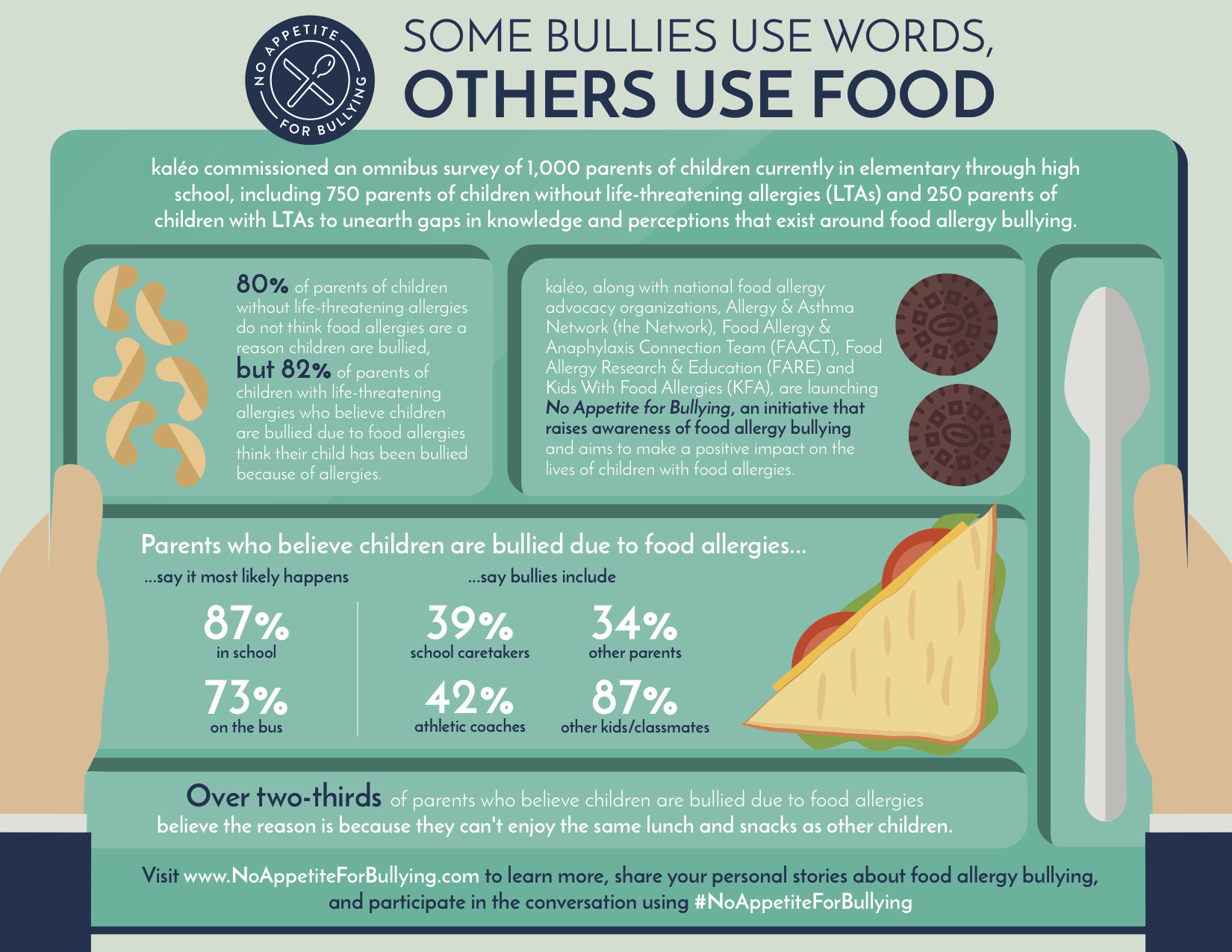 NO APPETITE FOR BULLYING

SOME BULLIES USE WORDS,
OTHERS USE FOOD

kaléo commissioned an omnibus survey of 1,000 parents of children currently in elementary through high school, including 750 parents of children without life-threatening allergies (LTAs) and 250 parents of children with LTAs to unearth gaps in knowledge and perceptions that exist around food allergy bullying.

80% of parents of children without life-threatening allergies do not think food allergies are a reason children are bullied, but 82% of parents of children with life-threatening allergies who believe children are bullied due to food allergies think their child has been bullied because of allergies.

kaléo, along with national food allergy advocacy organizations, Allergy & Asthma Network (the Network), Food Allergy & Anaphylaxis Connection Team (FAACT), Food Allergy Research & Education (FARE) and Kids With Food Allergies (KFA), are launching No Appetite for Bullying, an initiative that raises awareness of food allergy bullying and aims to make a positive impact on the lives of children with food allergies.

Parents who believe children are bullied due to food allergies...

...say it most likely happens

87%
in school

73%
on the bus

...say bullies include

39%
school caretakers

34%
other parents

42%
athletic coaches

87%
other kids/classmates

Over two-thirds of parents who believe children are bullied due to food allergies believe the reason is because they can't enjoy the same lunch and snacks as other children.

Visit www.NoAppetiteForBullying.com to learn more, share your personal stories about food allergy bullying, and participate in the conversation using #NoAppetiteForBullying